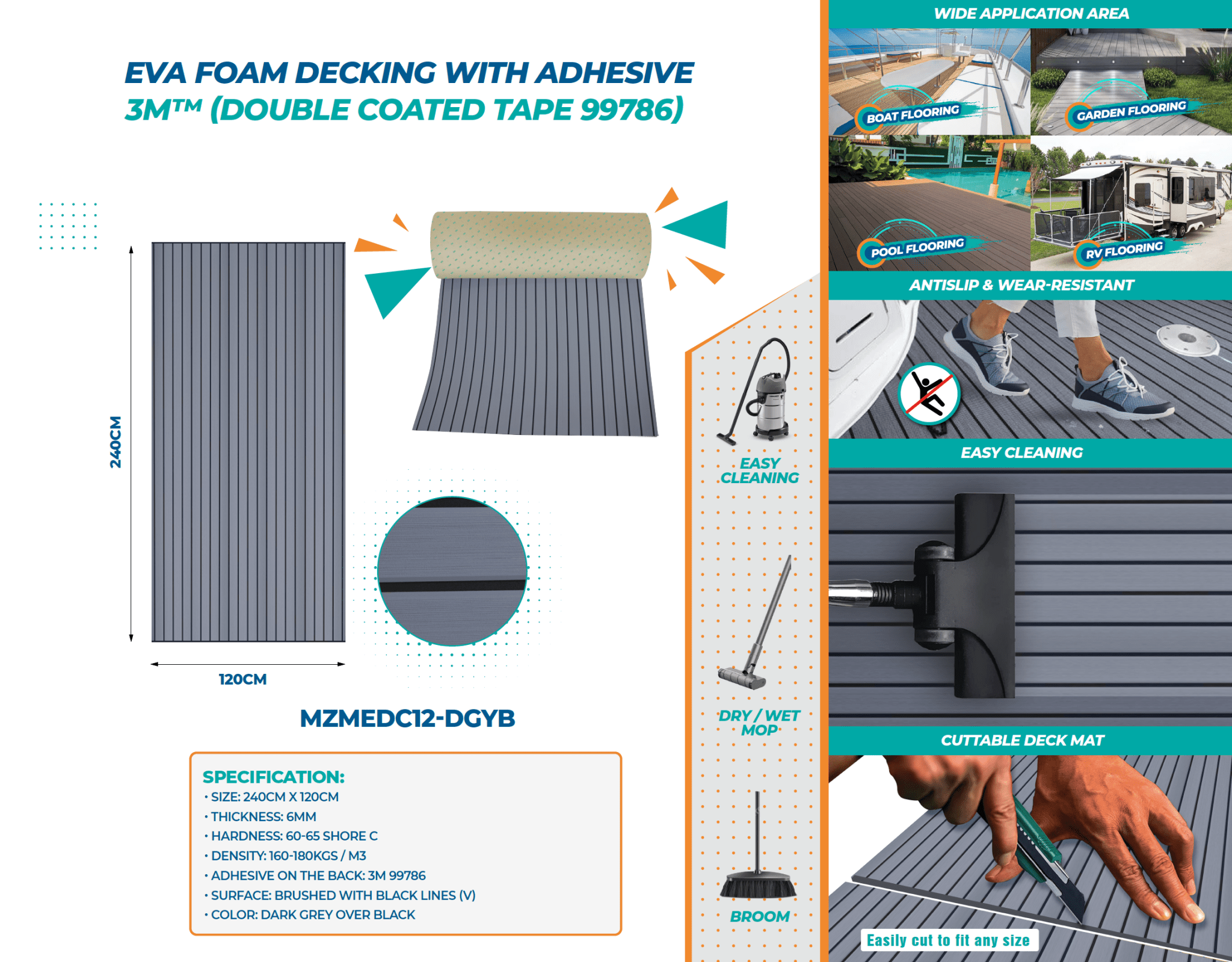 EVA FOAM DECKING WITH ADHESIVE
3M™ (DOUBLE COATED TAPE 99786)

240CM

120CM

MZMEDC12-DGYB

SPECIFICATION:
• SIZE: 240CM X 120CM
• THICKNESS: 6MM
• HARDNESS: 60-65 SHORE C
• DENSITY: 160-180KGS / M3
• ADHESIVE ON THE BACK: 3M 99786
• SURFACE: BRUSHED WITH BLACK LINES (V)
• COLOR: DARK GREY OVER BLACK

EASY CLEANING

DRY / WET MOP

BROOM

WIDE APPLICATION AREA

BOAT FLOORING

GARDEN FLOORING

POOL FLOORING

RV FLOORING

ANTISLIP & WEAR-RESISTANT

EASY CLEANING

CUTTABLE DECK MAT

Easily cut to fit any size